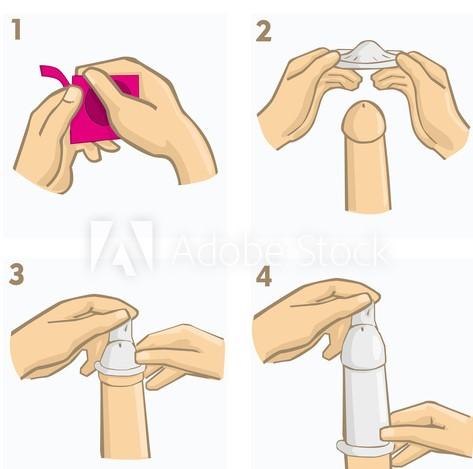 1

2

Adobe Stock

3

4